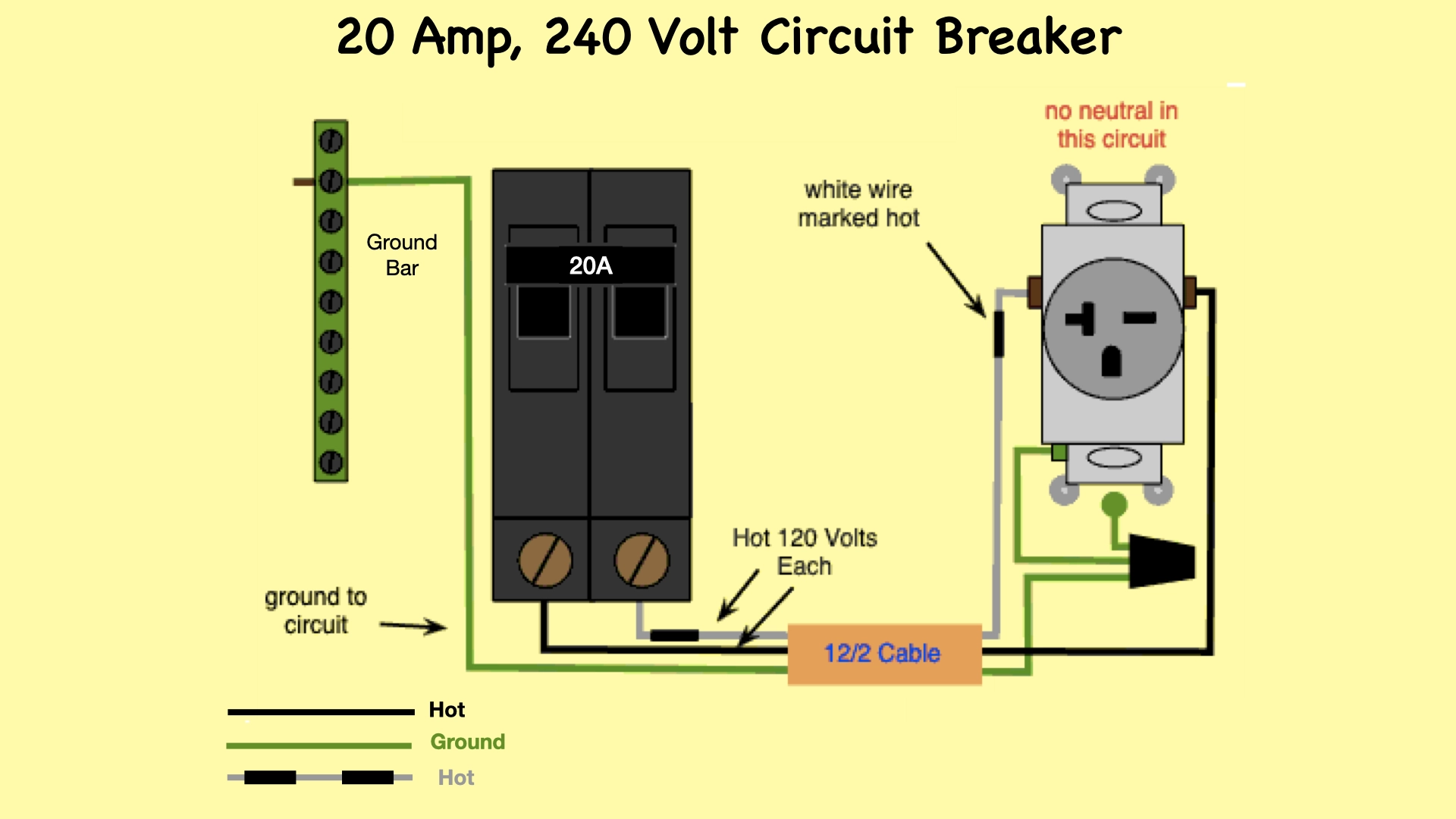 20 Amp, 240 Volt Circuit Breaker

no neutral in this circuit

white wire marked hot

Ground Bar

20A

Hot 120 Volts Each

ground to circuit

12/2 Cable

Hot

Ground

Hot