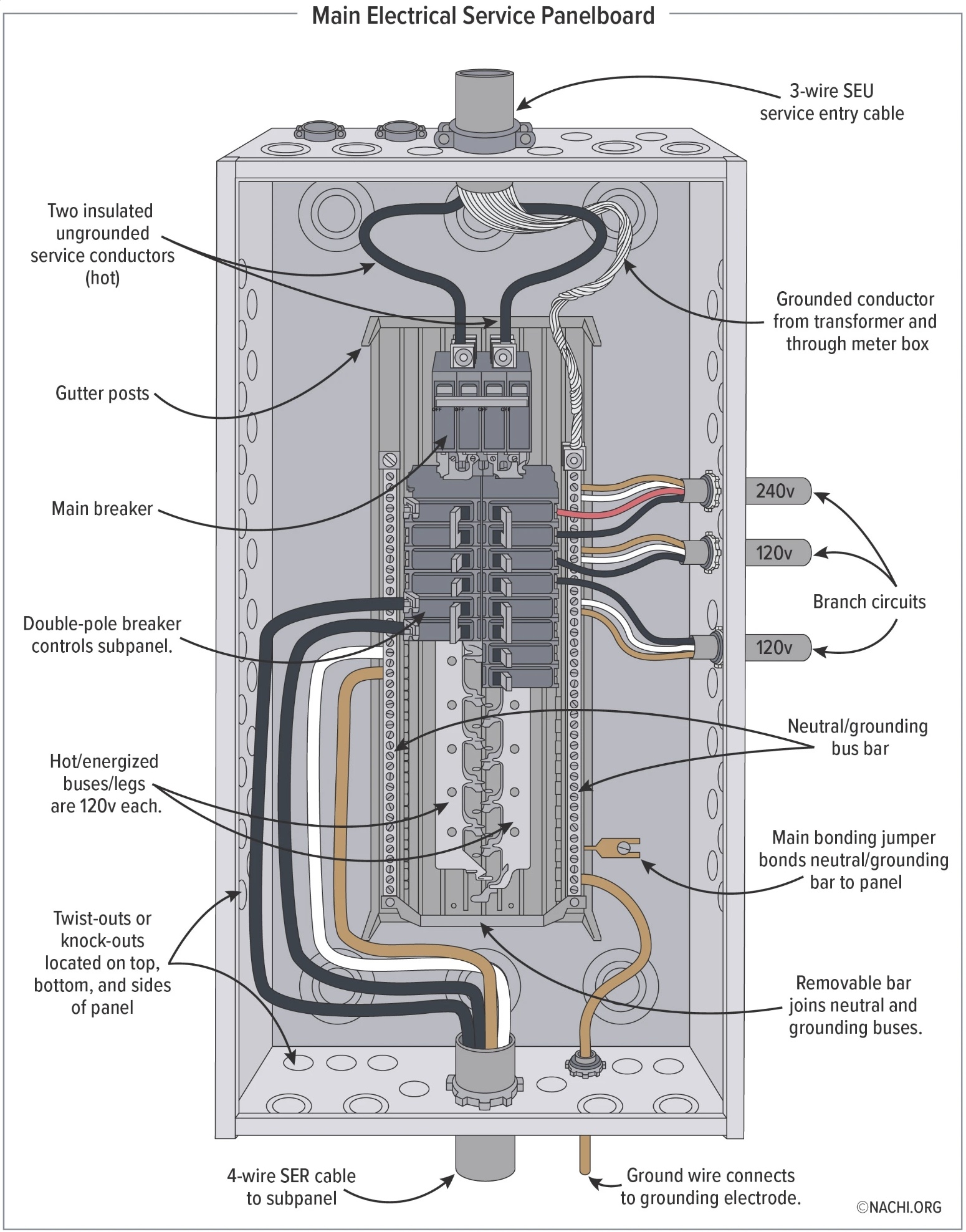 Main Electrical Service Panelboard

3-wire SEU service entry cable

Two insulated ungrounded service conductors (hot)

Grounded conductor from transformer and through meter box

Gutter posts

OFF OFF OFF OFF

Main breaker

240v

120v

Branch circuits

120v

Double-pole breaker controls subpanel.

Neutral/grounding bus bar

Hot/energized buses/legs are 120v each.

Main bonding jumper bonds neutral/grounding bar to panel

Twist-outs or knock-outs located on top, bottom, and sides of panel

Removable bar joins neutral and grounding buses.

4-wire SER cable to subpanel

Ground wire connects to grounding electrode.

©NACHI.ORG