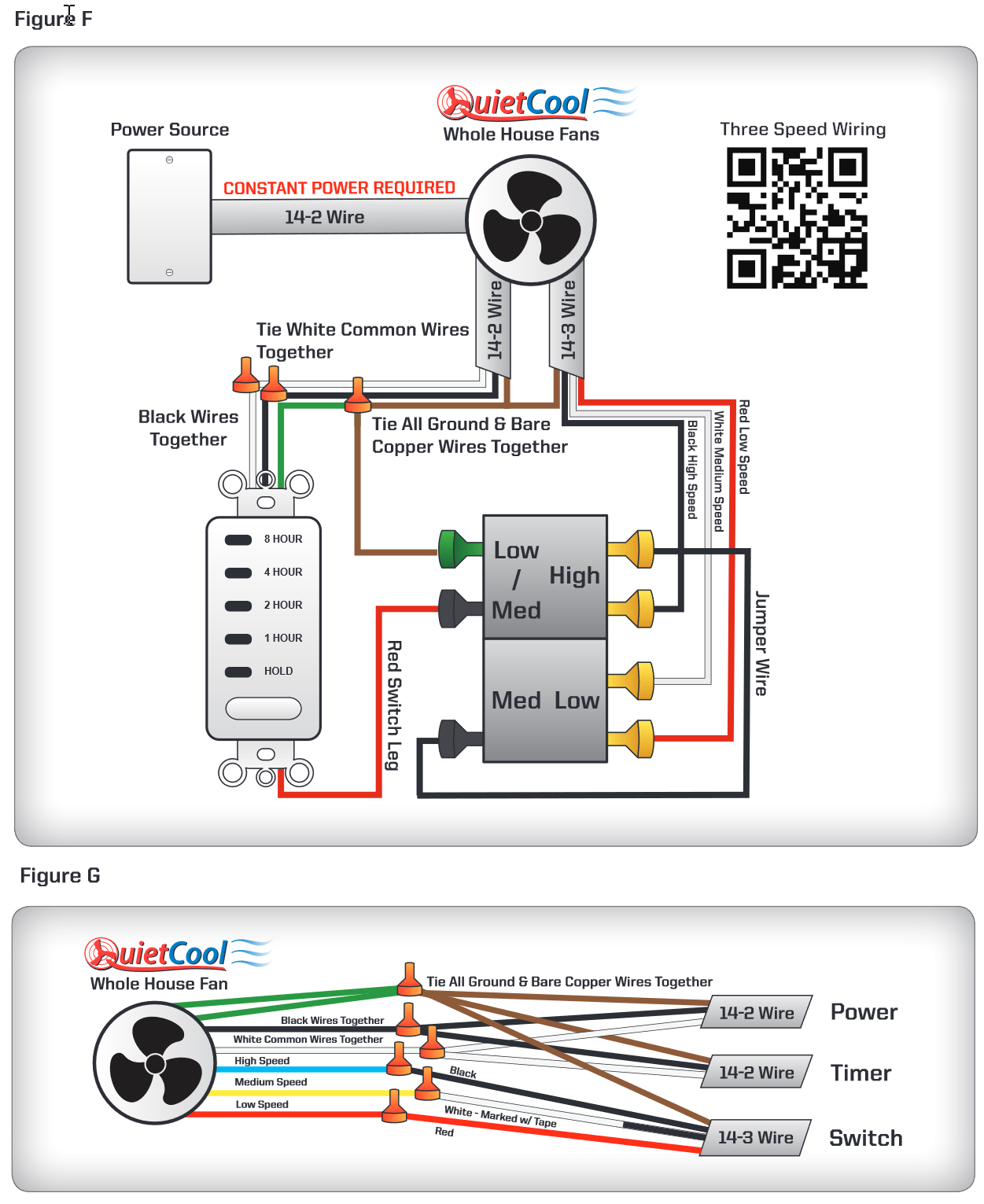 Figure F

QuietCool
Whole House Fans

Power Source

Three Speed Wiring

CONSTANT POWER REQUIRED

14-2 Wire

14-2 Wire

14-3 Wire

Tie White Common Wires Together

Black Wires Together

Tie All Ground & Bare Copper Wires Together

Black High Speed

White Medium Speed

Red Low Speed

8 HOUR

4 HOUR

2 HOUR

1 HOUR

HOLD

Low / Med

High

Med

Low

Red Switch Leg

Jumper Wire

Figure G

QuietCool
Whole House Fan

Tie All Ground & Bare Copper Wires Together

Black Wires Together

White Common Wires Together

High Speed

Medium Speed

Low Speed

Black

White - Marked w/ Tape

Red

14-2 Wire

Power

14-2 Wire

Timer

14-3 Wire

Switch