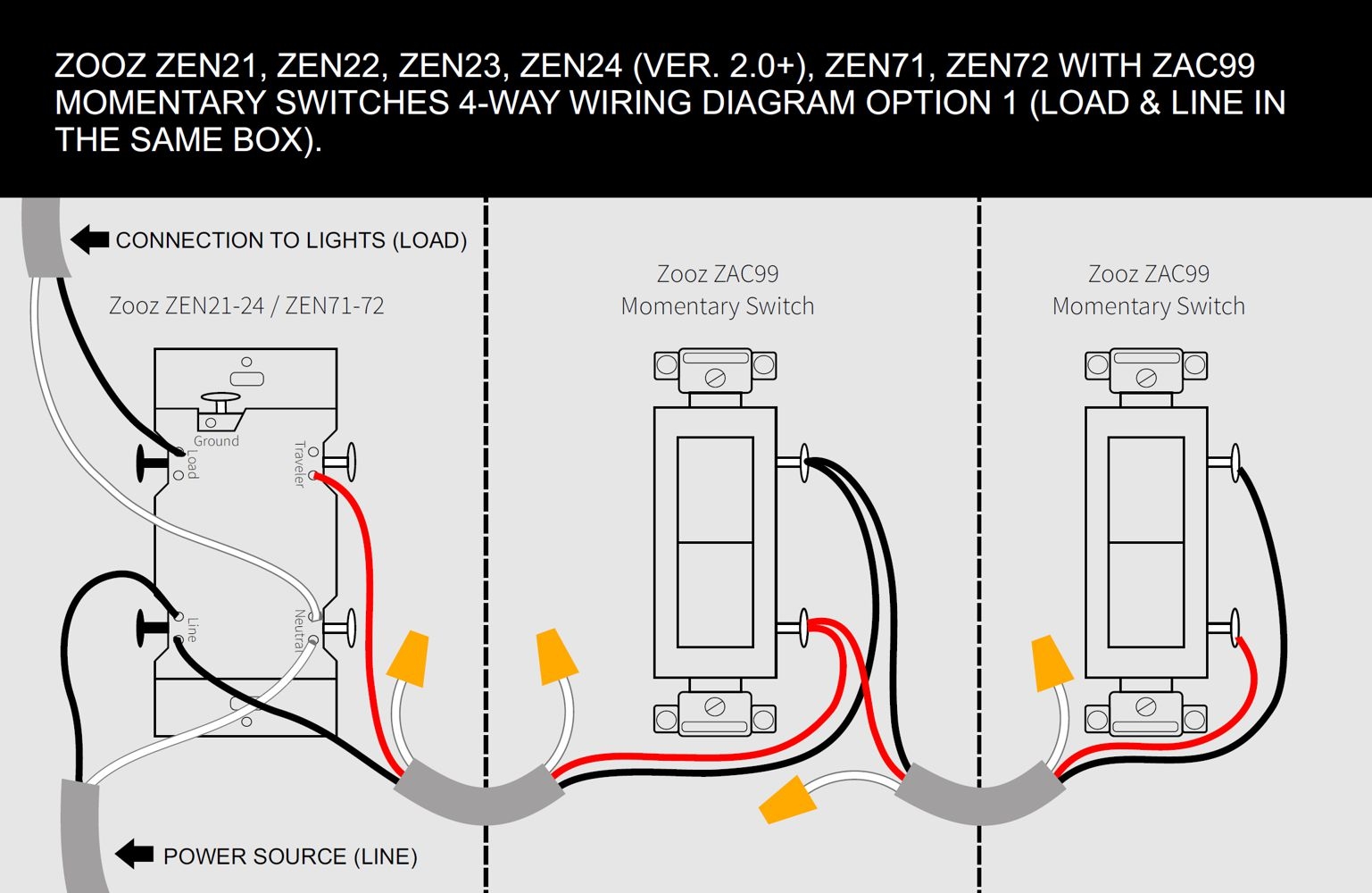 ZOOZ ZEN21, ZEN22, ZEN23, ZEN24 (VER. 2.0+), ZEN71, ZEN72 WITH ZAC99 MOMENTARY SWITCHES 4-WAY WIRING DIAGRAM OPTION 1 (LOAD & LINE IN THE SAME BOX).

CONNECTION TO LIGHTS (LOAD)

Zooz ZEN21-24 / ZEN71-72

Ground

Load

Traveler

Line

Neutral

Zooz ZAC99
Momentary Switch

Zooz ZAC99
Momentary Switch

POWER SOURCE (LINE)