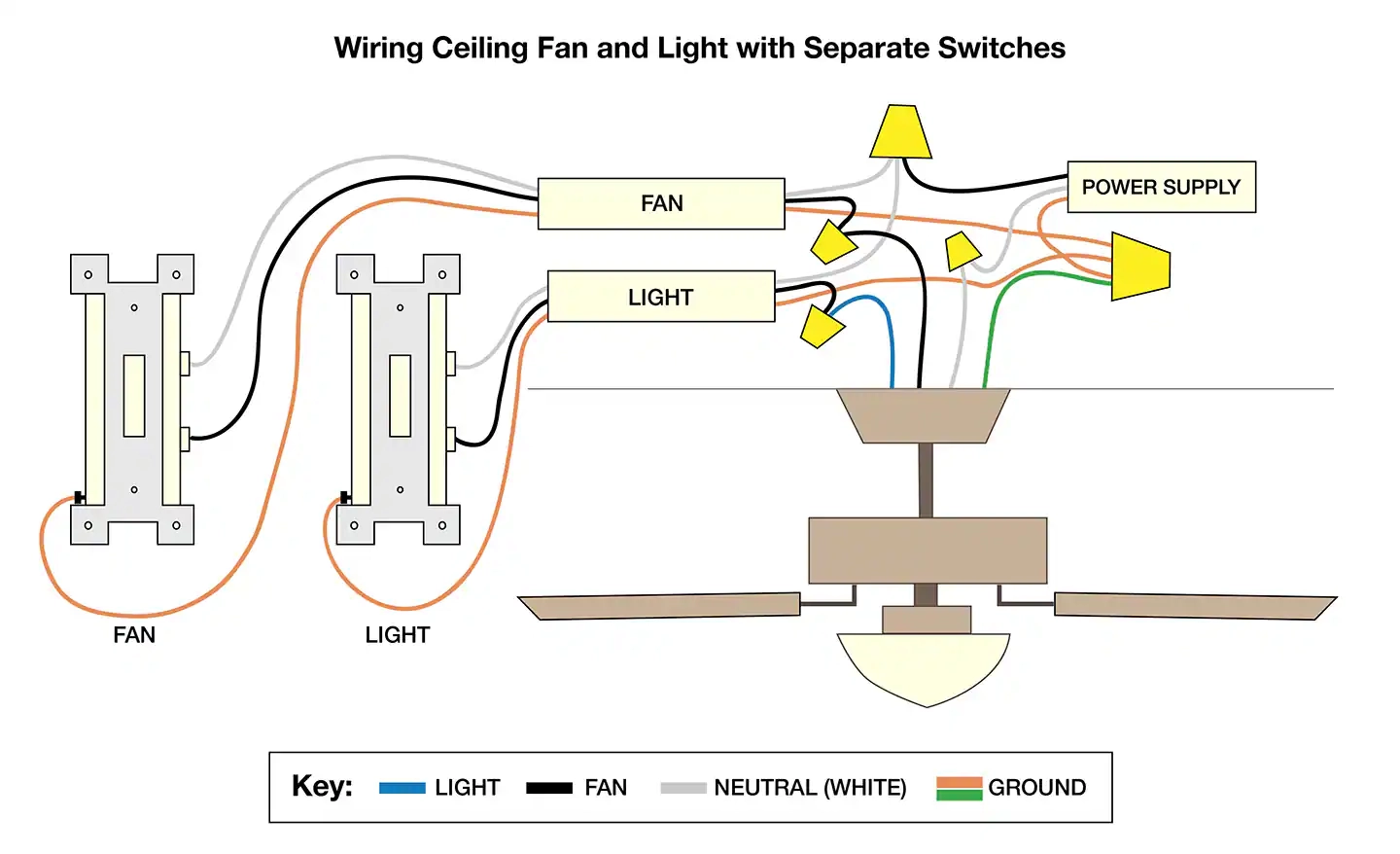 Wiring Ceiling Fan and Light with Separate Switches

FAN

POWER SUPPLY

LIGHT

FAN

LIGHT

Key: LIGHT FAN NEUTRAL (WHITE) GROUND