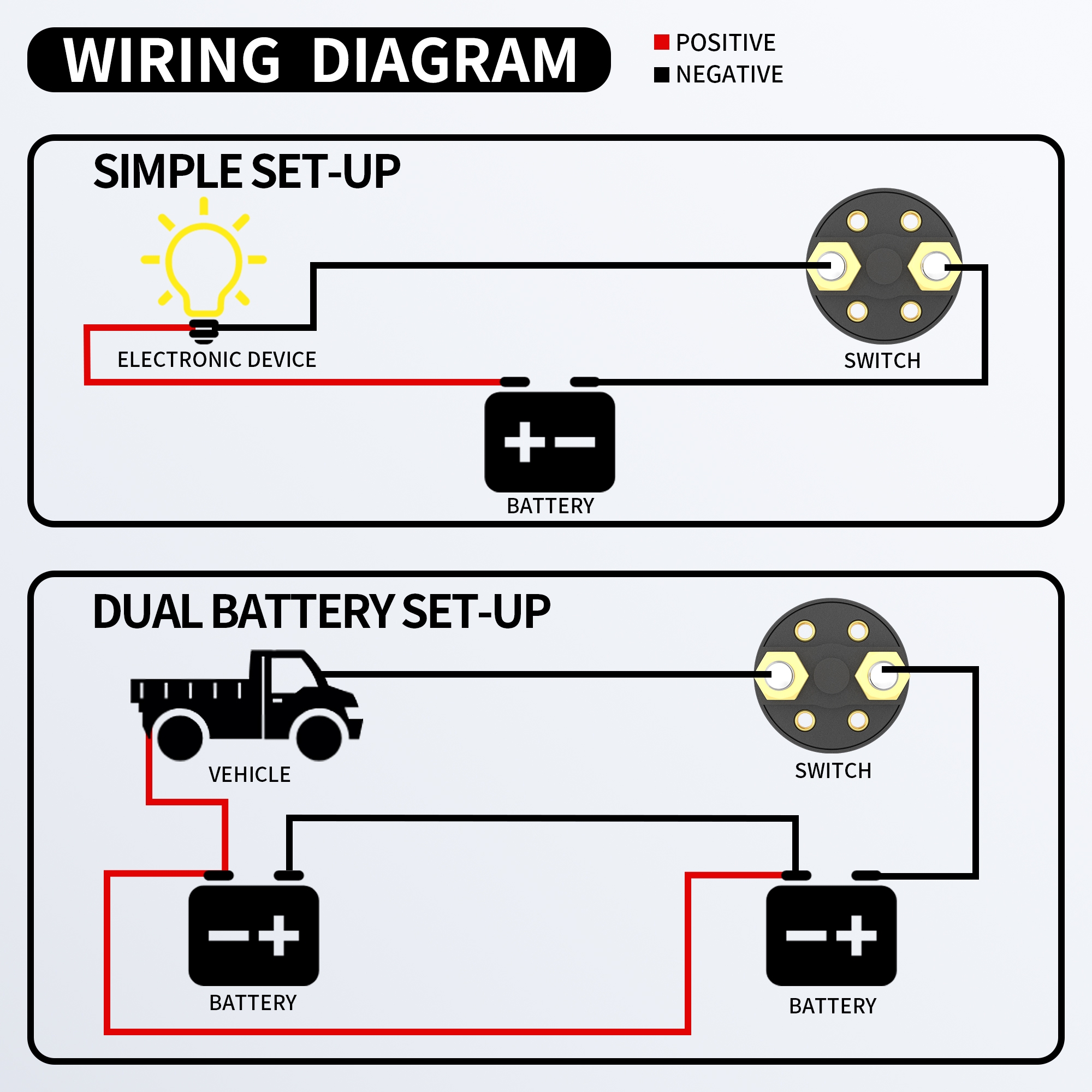 WIRING DIAGRAM

POSITIVE
NEGATIVE

SIMPLE SET-UP

ELECTRONIC DEVICE

SWITCH

+ −

BATTERY

DUAL BATTERY SET-UP

VEHICLE

SWITCH

− +

BATTERY

− +

BATTERY