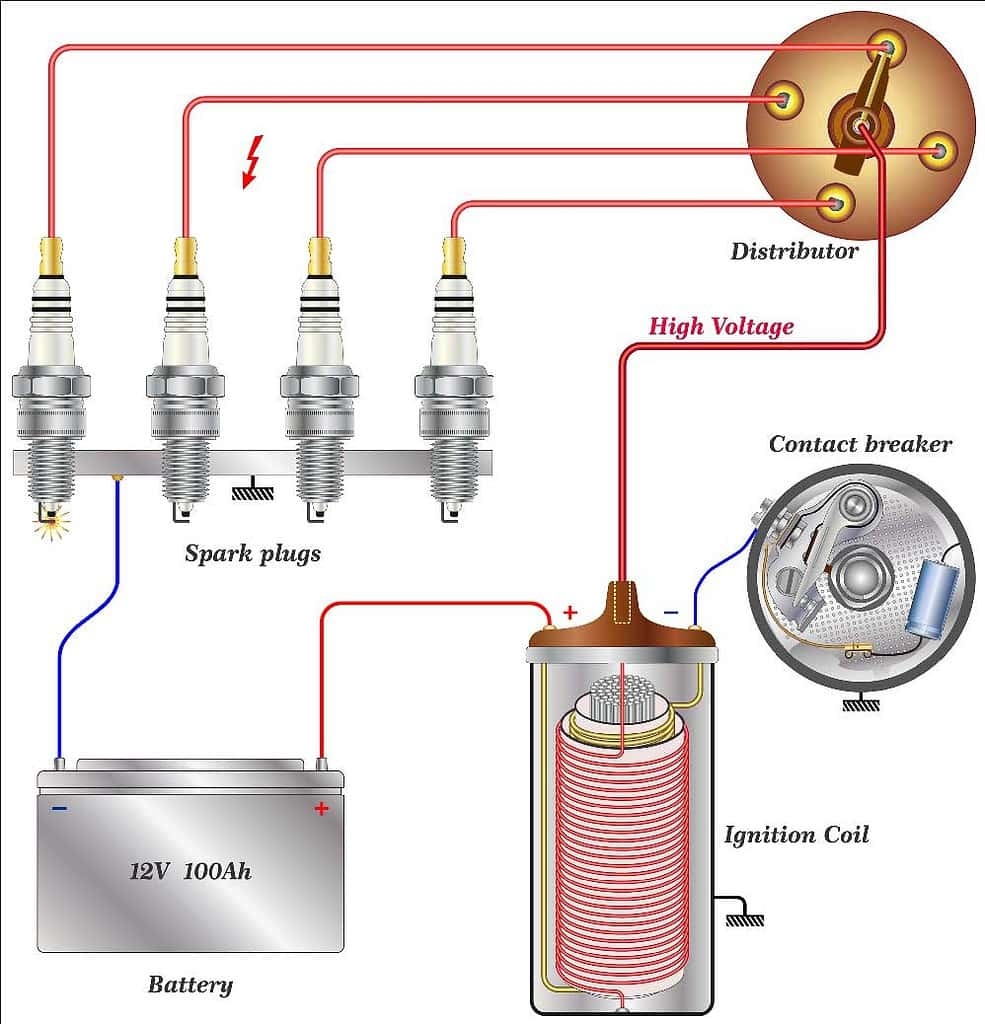 Distributor

High Voltage

Contact breaker

Spark plugs

+

−

−

+

12V 100Ah

Battery

Ignition Coil