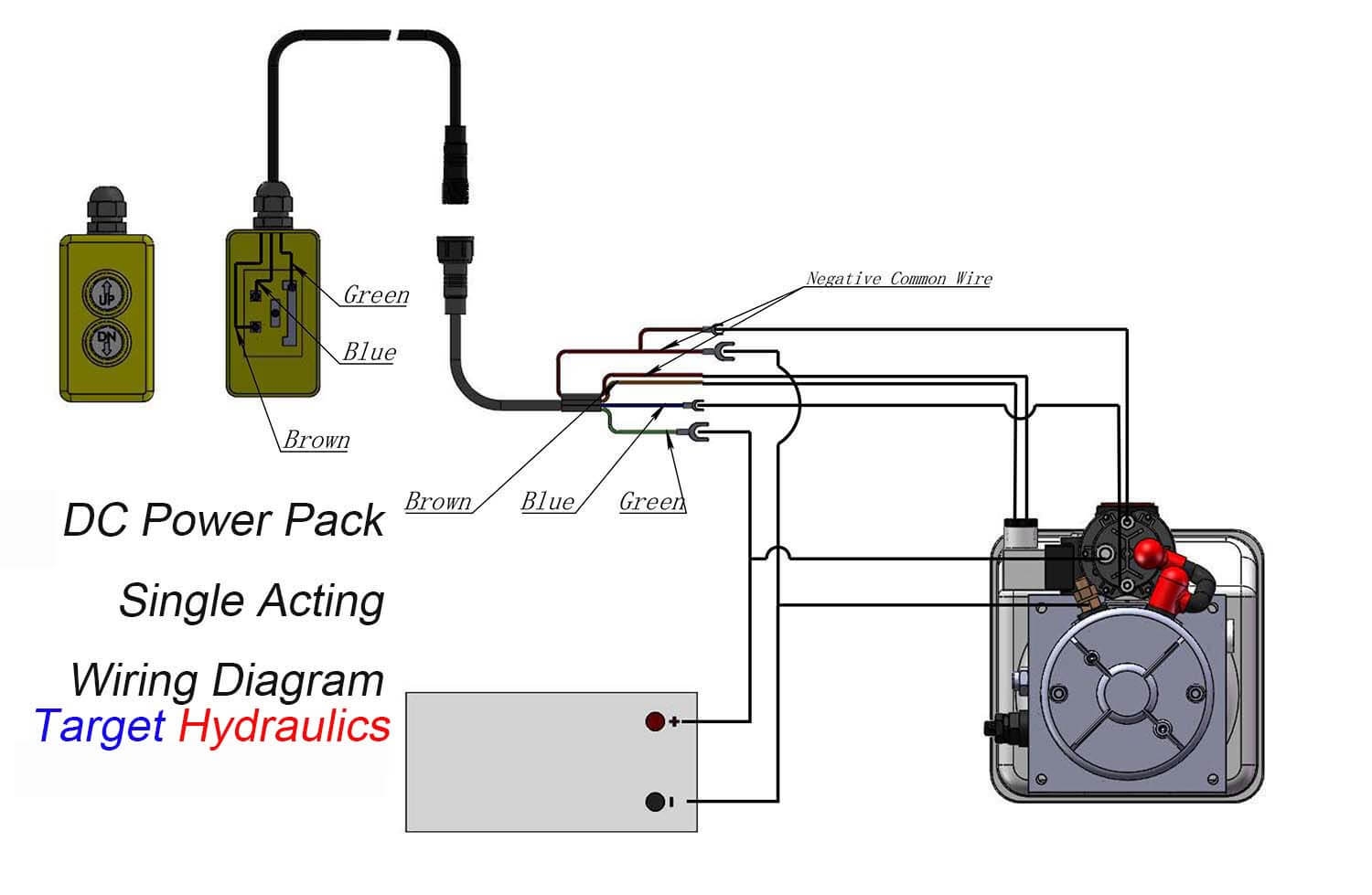 UP
DN

Green
Blue
Brown

Negative Common Wire

Brown
Blue
Green

DC Power Pack

Single Acting

Wiring Diagram

Target Hydraulics

+
-