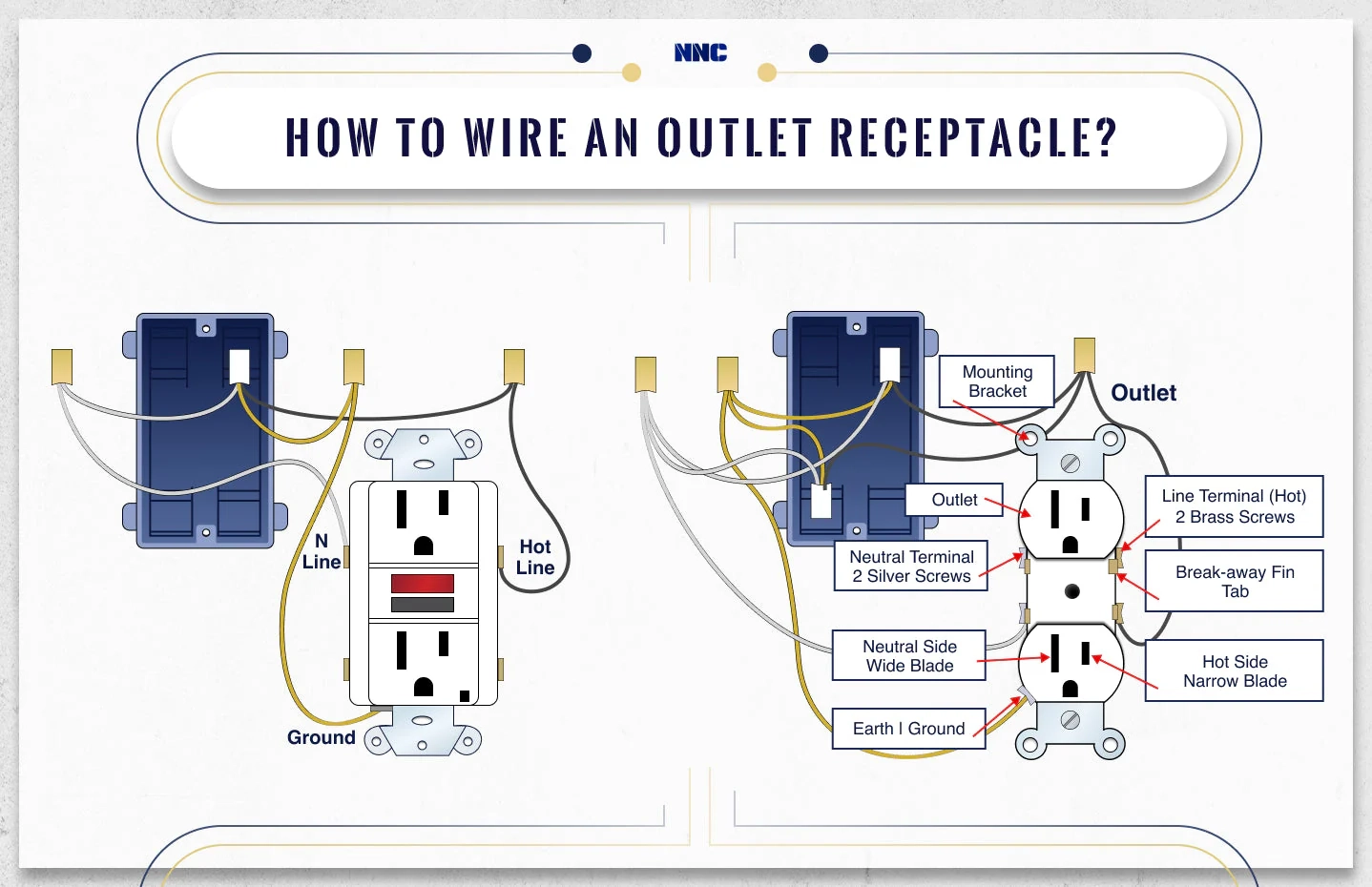 NNC

HOW TO WIRE AN OUTLET RECEPTACLE?

N
Line

Hot
Line

Ground

Mounting Bracket

Outlet

Outlet

Line Terminal (Hot)
2 Brass Screws

Neutral Terminal
2 Silver Screws

Break-away Fin Tab

Neutral Side
Wide Blade

Hot Side
Narrow Blade

Earth | Ground