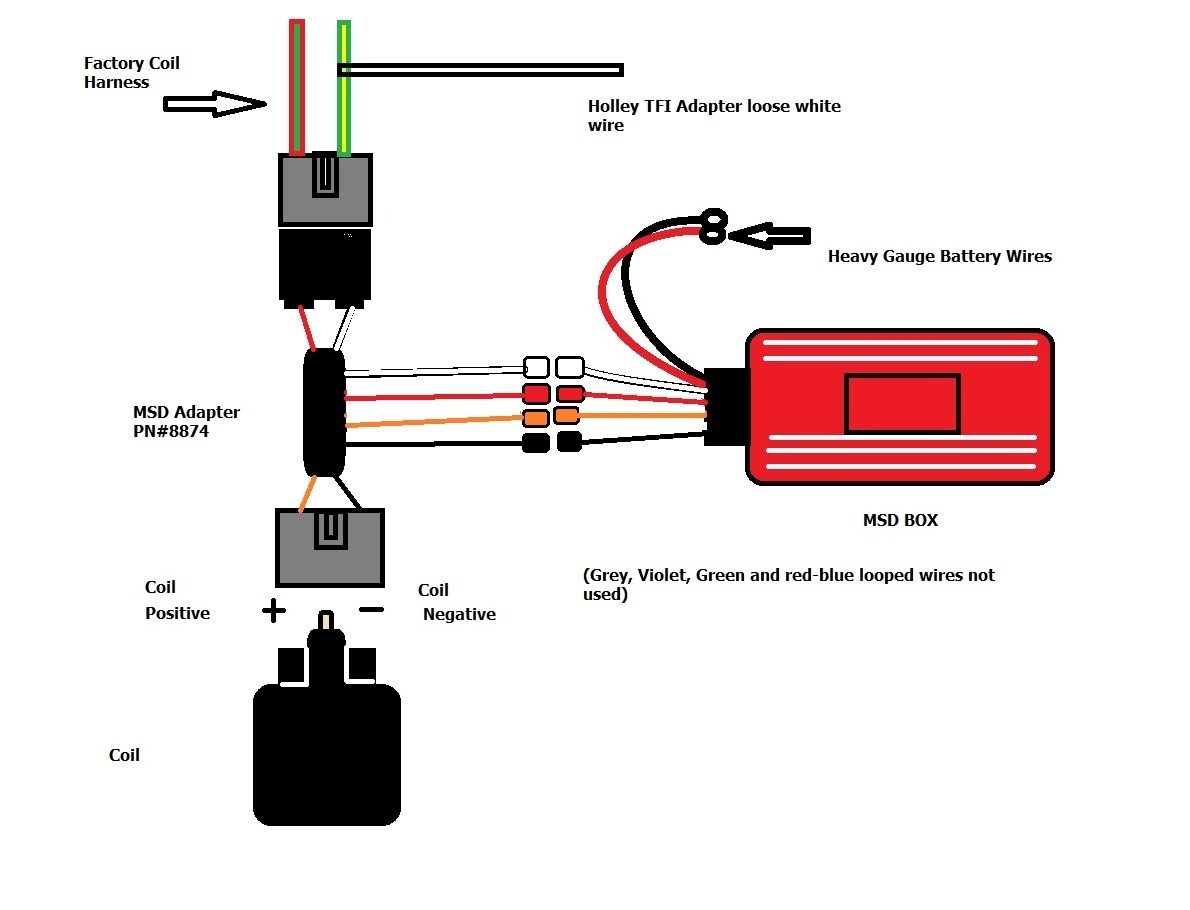 Factory Coil Harness

Holley TFI Adapter loose white wire

Heavy Gauge Battery Wires

MSD Adapter PN#8874

MSD BOX

(Grey, Violet, Green and red-blue looped wires not used)

Coil Positive

+

−

Coil Negative

Coil