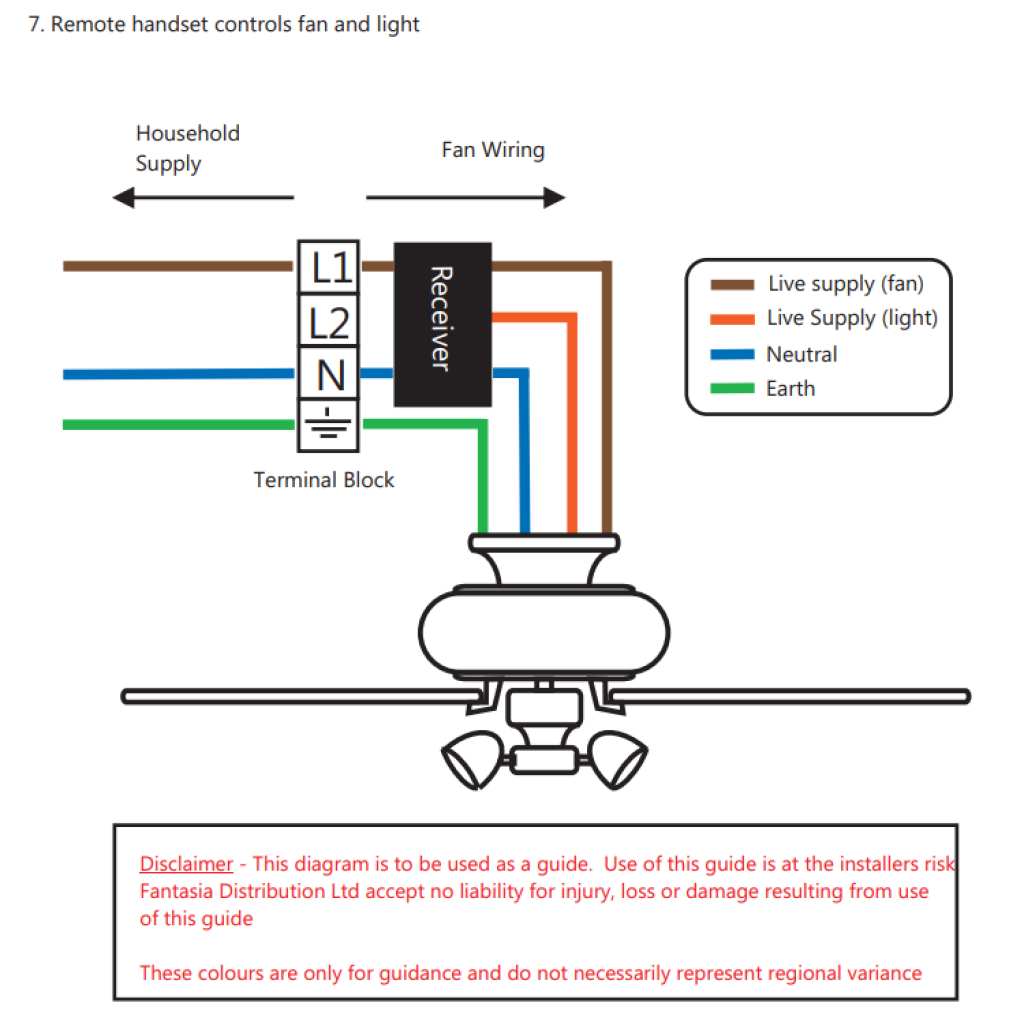 7. Remote handset controls fan and light

Household Supply

Fan Wiring

L1
L2
N

Receiver

Terminal Block

Live supply (fan)
Live Supply (light)
Neutral
Earth

Disclaimer - This diagram is to be used as a guide. Use of this guide is at the installers risk Fantasia Distribution Ltd accept no liability for injury, loss or damage resulting from use of this guide

These colours are only for guidance and do not necessarily represent regional variance