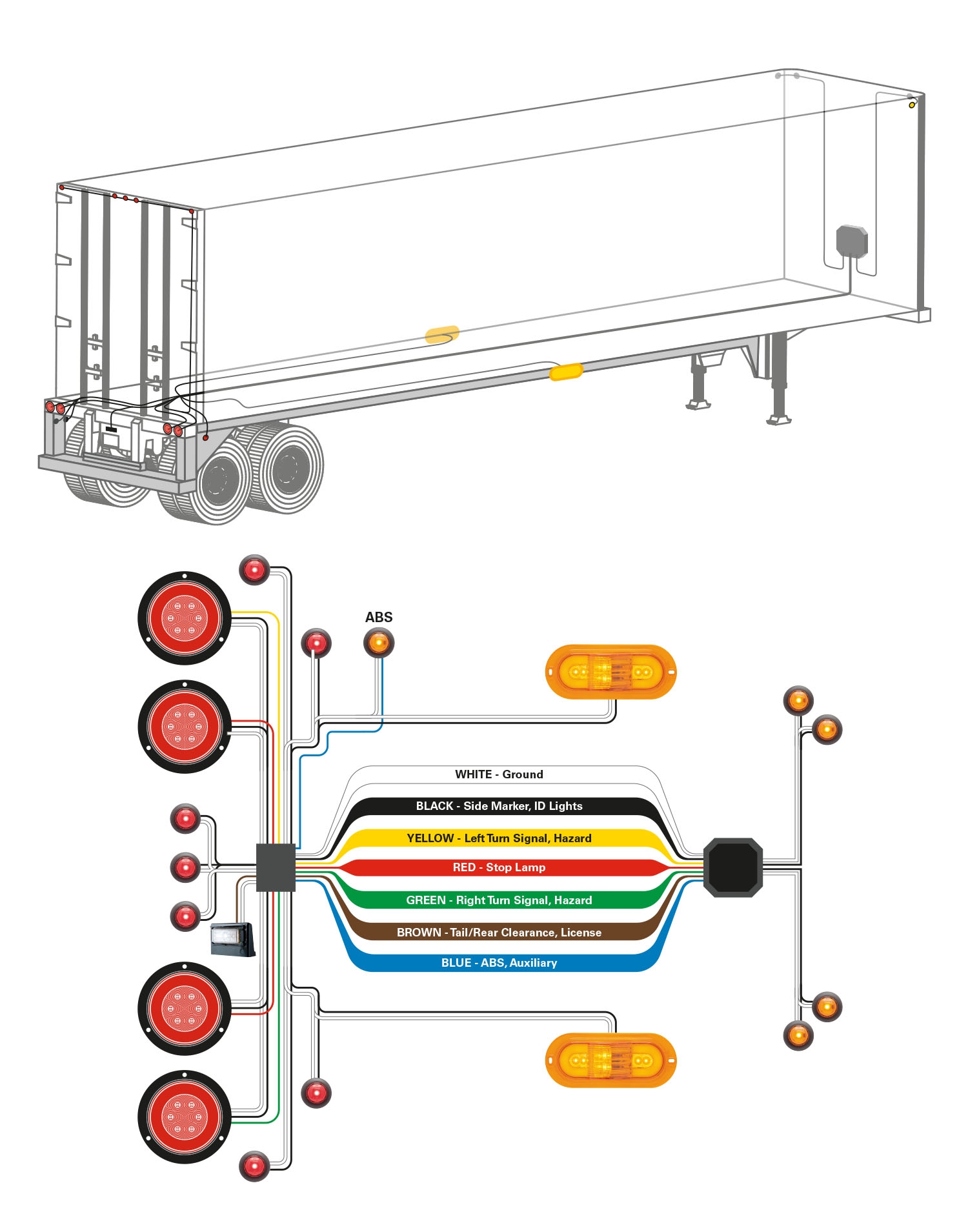 ABS

WHITE - Ground

BLACK - Side Marker, ID Lights

YELLOW - Left Turn Signal, Hazard

RED - Stop Lamp

GREEN - Right Turn Signal, Hazard

BROWN - Tail/Rear Clearance, License

BLUE - ABS, Auxiliary