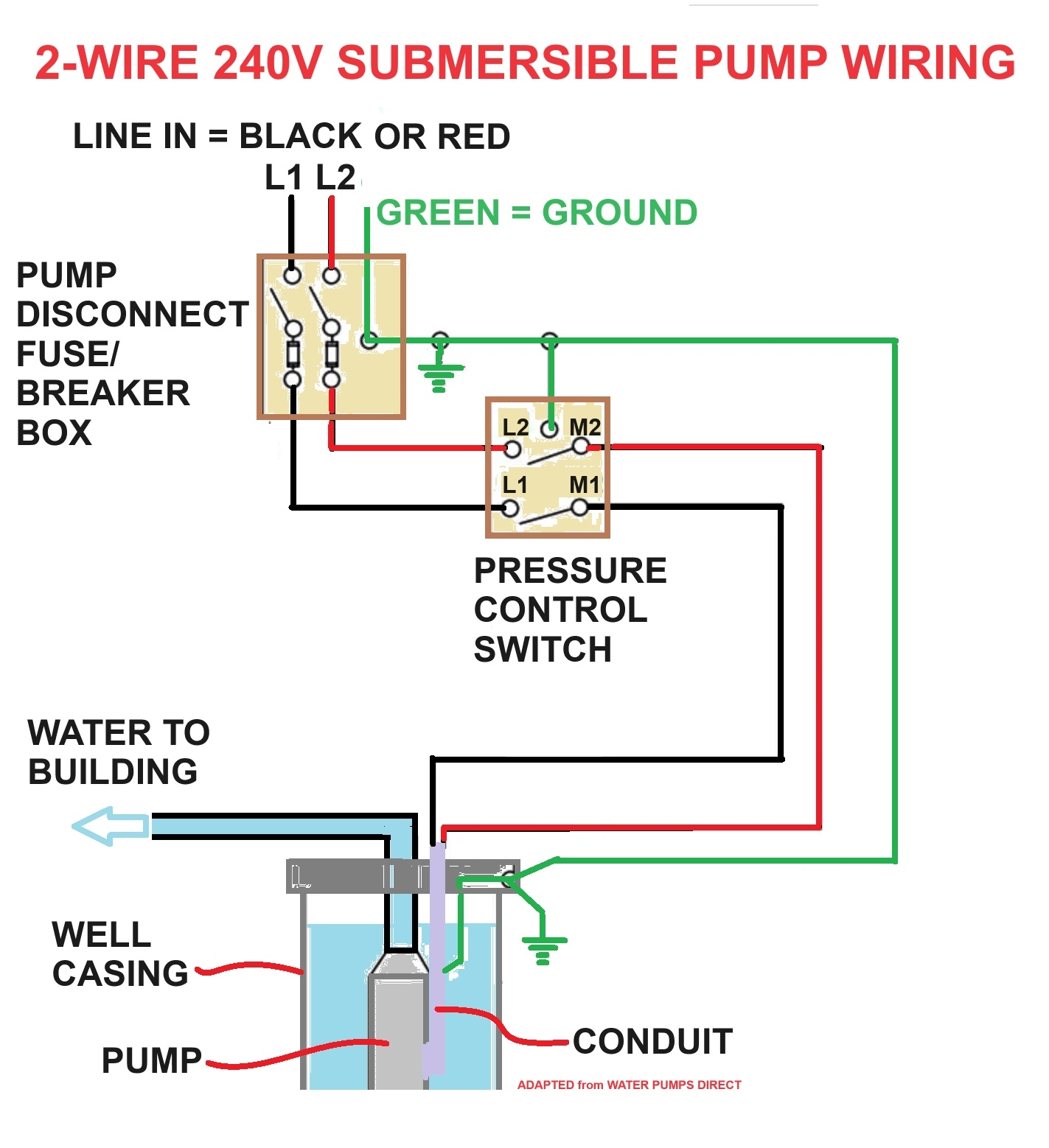 2-WIRE 240V SUBMERSIBLE PUMP WIRING

LINE IN = BLACK OR RED

L1 L2

GREEN = GROUND

PUMP DISCONNECT FUSE/ BREAKER BOX

L2 M2

L1 M1

PRESSURE CONTROL SWITCH

WATER TO BUILDING

WELL CASING

PUMP

CONDUIT

ADAPTED from WATER PUMPS DIRECT