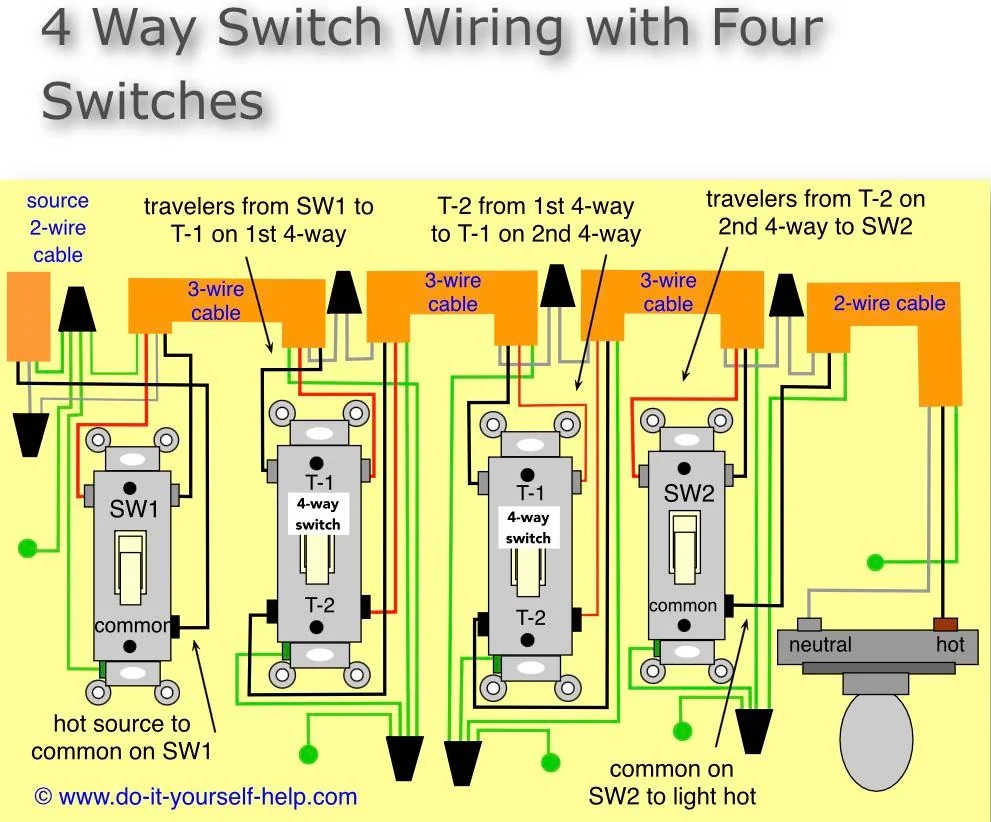 4 Way Switch Wiring with Four Switches

source 2-wire cable

travelers from SW1 to T-1 on 1st 4-way

T-2 from 1st 4-way to T-1 on 2nd 4-way

travelers from T-2 on 2nd 4-way to SW2

3-wire cable

3-wire cable

3-wire cable

2-wire cable

SW1

common

T-1

4-way switch

T-2

T-1

4-way switch

T-2

SW2

common

neutral

hot

hot source to common on SW1

common on SW2 to light hot

© www.do-it-yourself-help.com