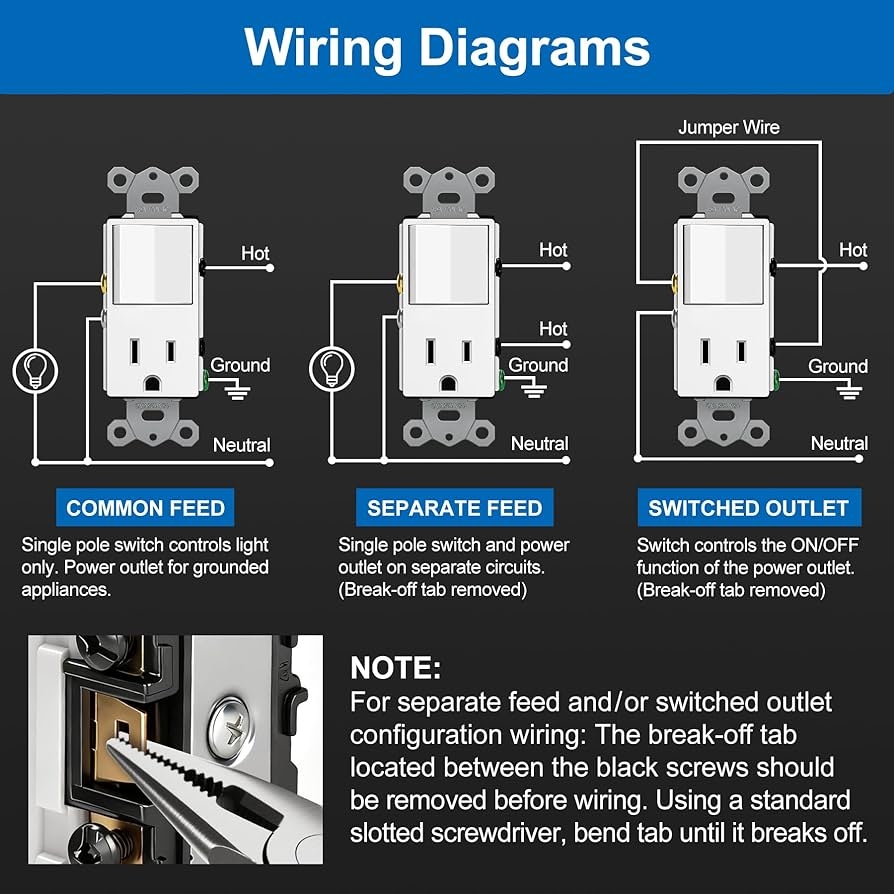 Wiring Diagrams

Hot
Ground
Neutral

COMMON FEED

Single pole switch controls light only. Power outlet for grounded appliances.

Hot
Hot
Ground
Neutral

SEPARATE FEED

Single pole switch and power outlet on separate circuits. (Break-off tab removed)

Jumper Wire
Hot
Ground
Neutral

SWITCHED OUTLET

Switch controls the ON/OFF function of the power outlet. (Break-off tab removed)

NOTE:
For separate feed and/or switched outlet configuration wiring: The break-off tab located between the black screws should be removed before wiring. Using a standard slotted screwdriver, bend tab until it breaks off.