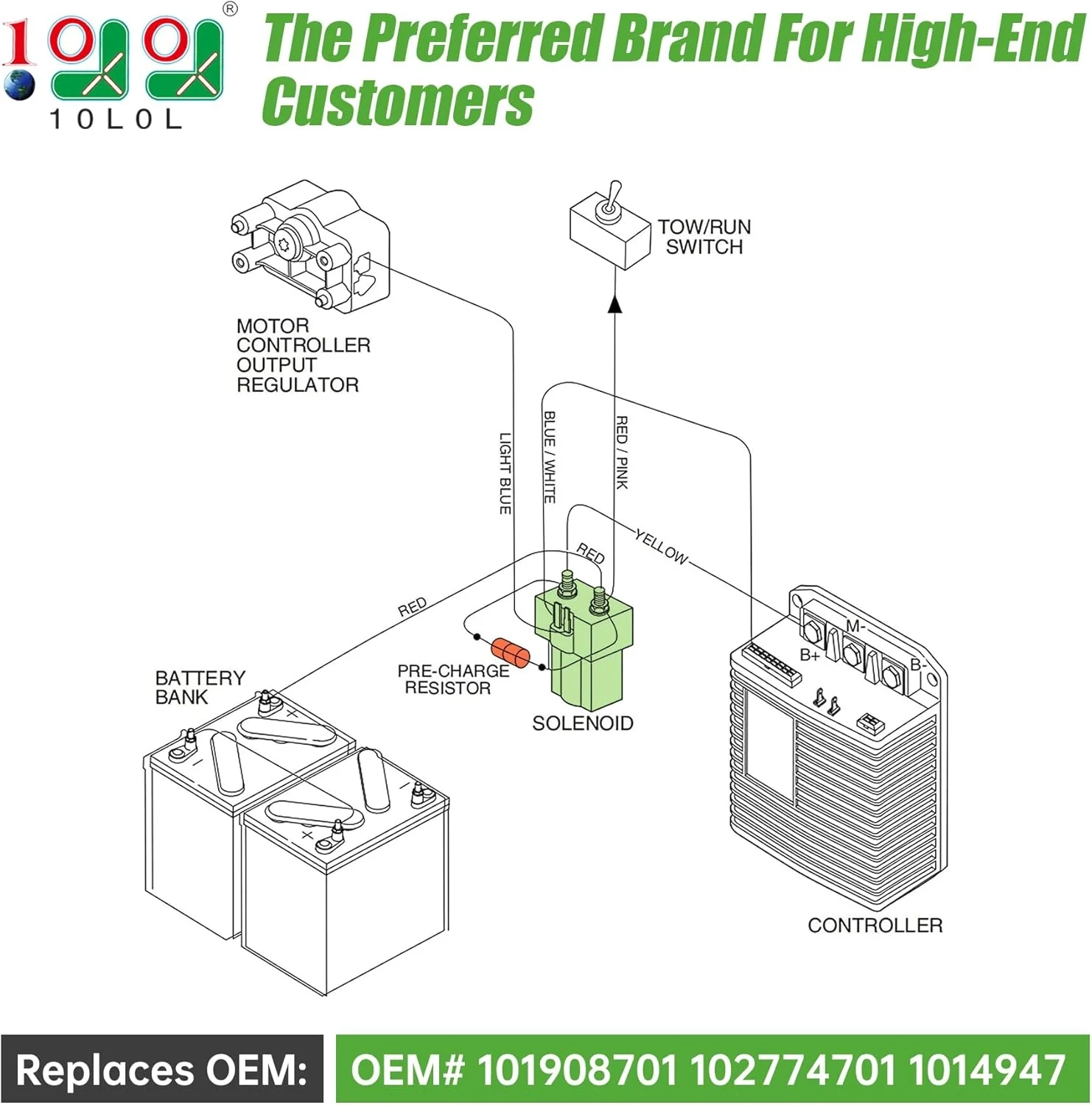 ®
10L0L

The Preferred Brand For High-End Customers

MOTOR CONTROLLER OUTPUT REGULATOR

TOW/RUN SWITCH

LIGHT BLUE

BLUE / WHITE

RED / PINK

YELLOW

RED

RED

PRE-CHARGE RESISTOR

SOLENOID

BATTERY BANK

M-

B+

B-

CONTROLLER

Replaces OEM:

OEM# 101908701 102774701 1014947