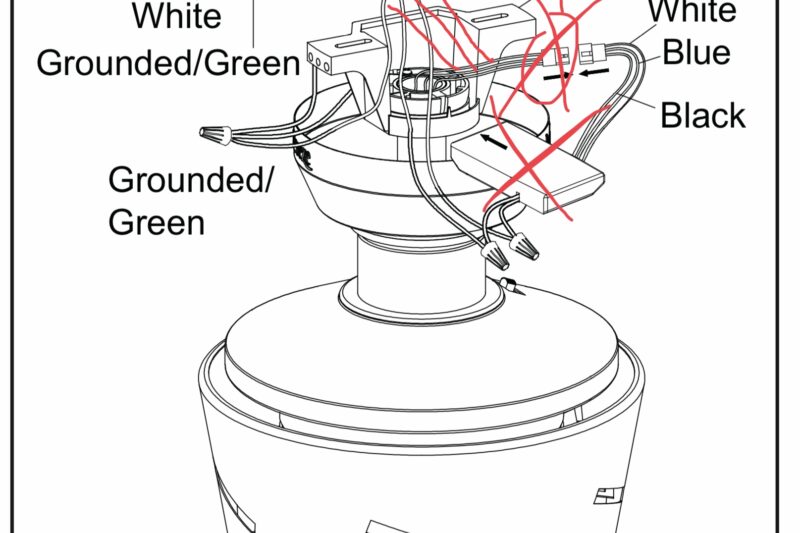 White
Grounded/Green
White
Blue
Black
Grounded/
Green