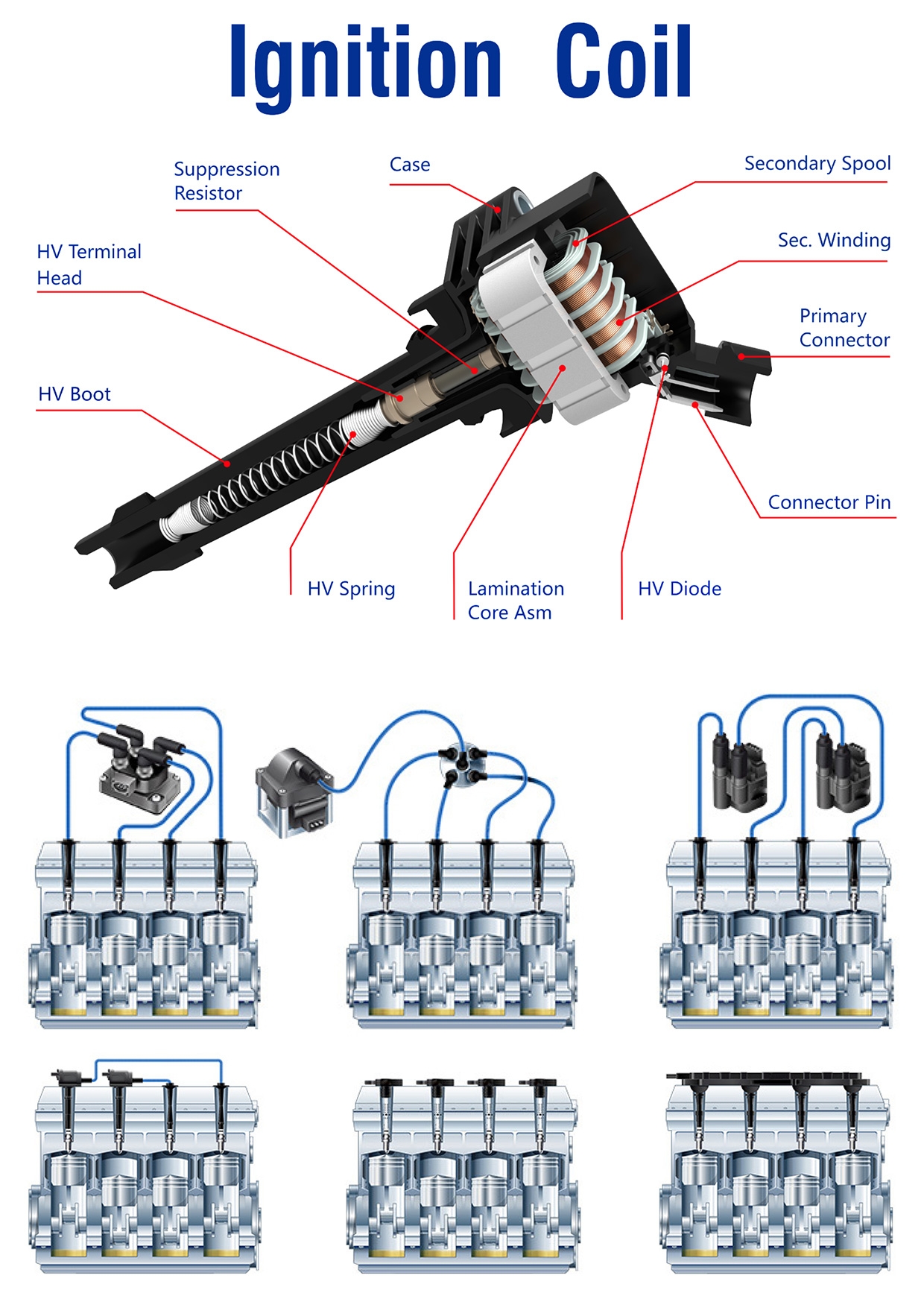 Ignition Coil

Suppression Resistor

Case

Secondary Spool

HV Terminal Head

Sec. Winding

Primary Connector

HV Boot

Connector Pin

HV Spring

Lamination Core Asm

HV Diode