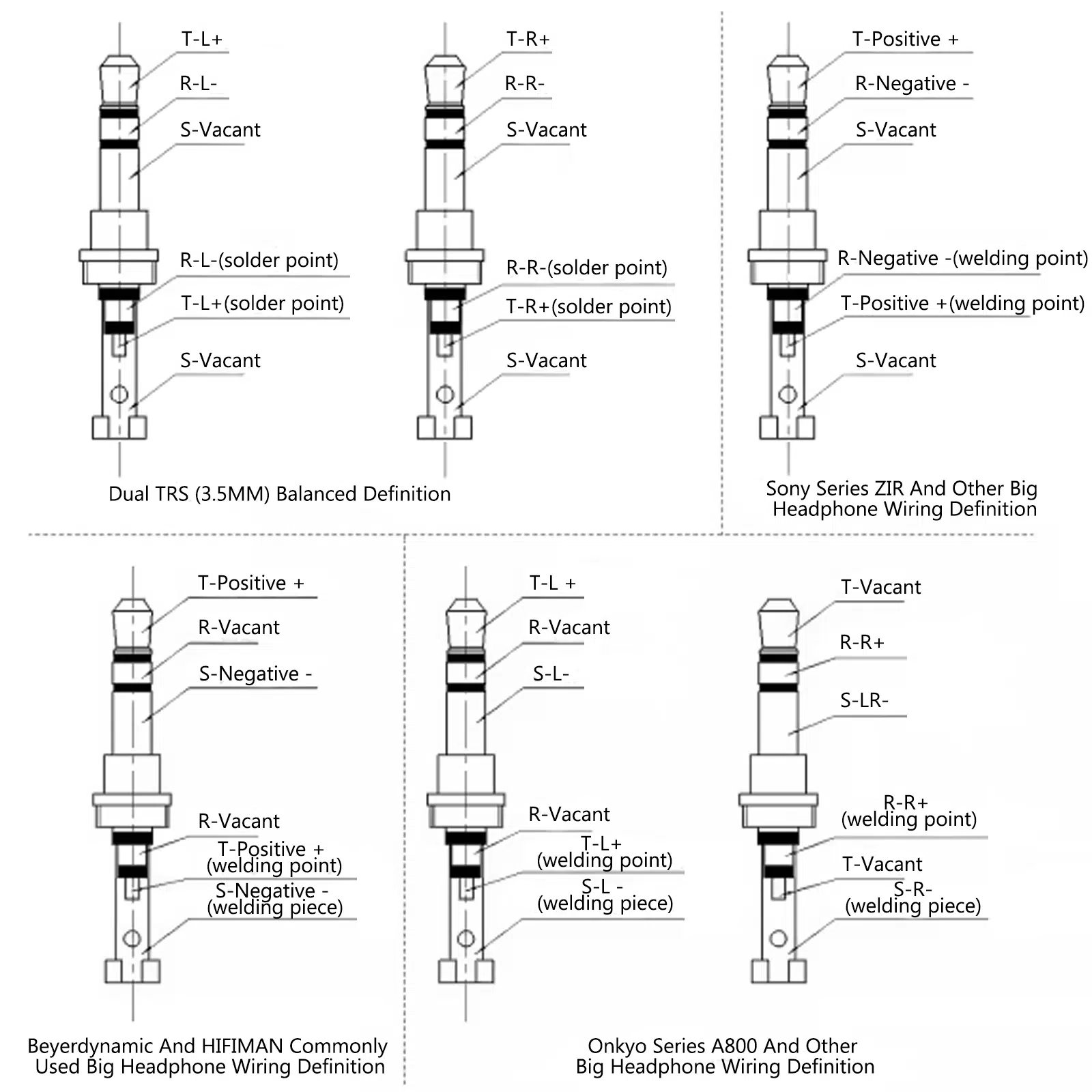 T-L+
R-L-
S-Vacant
R-L-(solder point)
T-L+(solder point)
S-Vacant

T-R+
R-R-
S-Vacant
R-R-(solder point)
T-R+(solder point)
S-Vacant

Dual TRS (3.5MM) Balanced Definition

T-Positive +
R-Negative -
S-Vacant
R-Negative -(welding point)
T-Positive +(welding point)
S-Vacant

Sony Series ZIR And Other Big Headphone Wiring Definition

T-Positive +
R-Vacant
S-Negative -
R-Vacant
T-Positive + (welding point)
S-Negative - (welding piece)

Beyerdynamic And HIFIMAN Commonly Used Big Headphone Wiring Definition

T-L +
R-Vacant
S-L-
R-Vacant
T-L+ (welding point)
S-L - (welding piece)

T-Vacant
R-R+
S-LR-
R-R+ (welding point)
T-Vacant
S-R- (welding piece)

Onkyo Series A800 And Other Big Headphone Wiring Definition