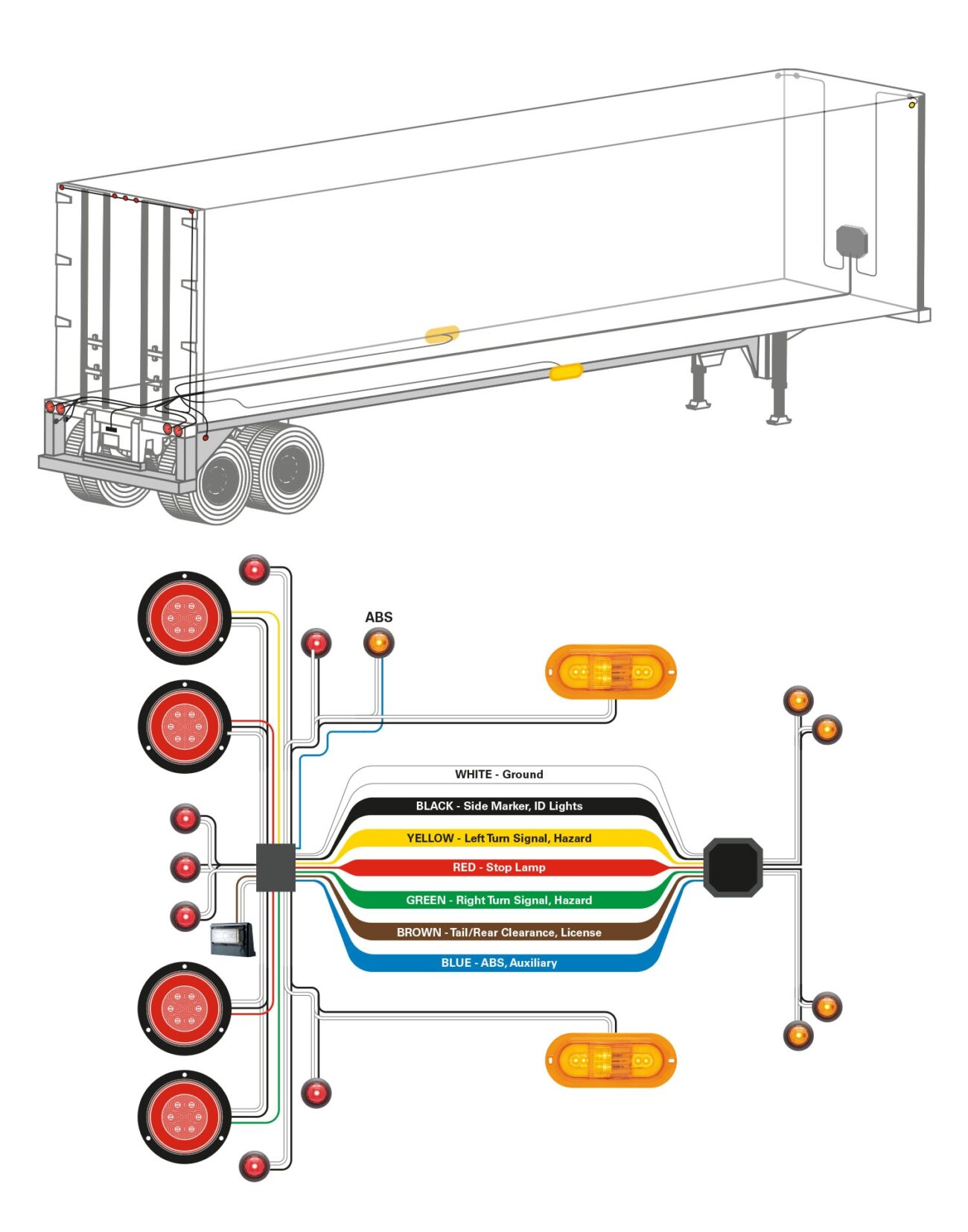 ABS

WHITE - Ground

BLACK - Side Marker, ID Lights

YELLOW - Left Turn Signal, Hazard

RED - Stop Lamp

GREEN - Right Turn Signal, Hazard

BROWN - Tail/Rear Clearance, License

BLUE - ABS, Auxiliary