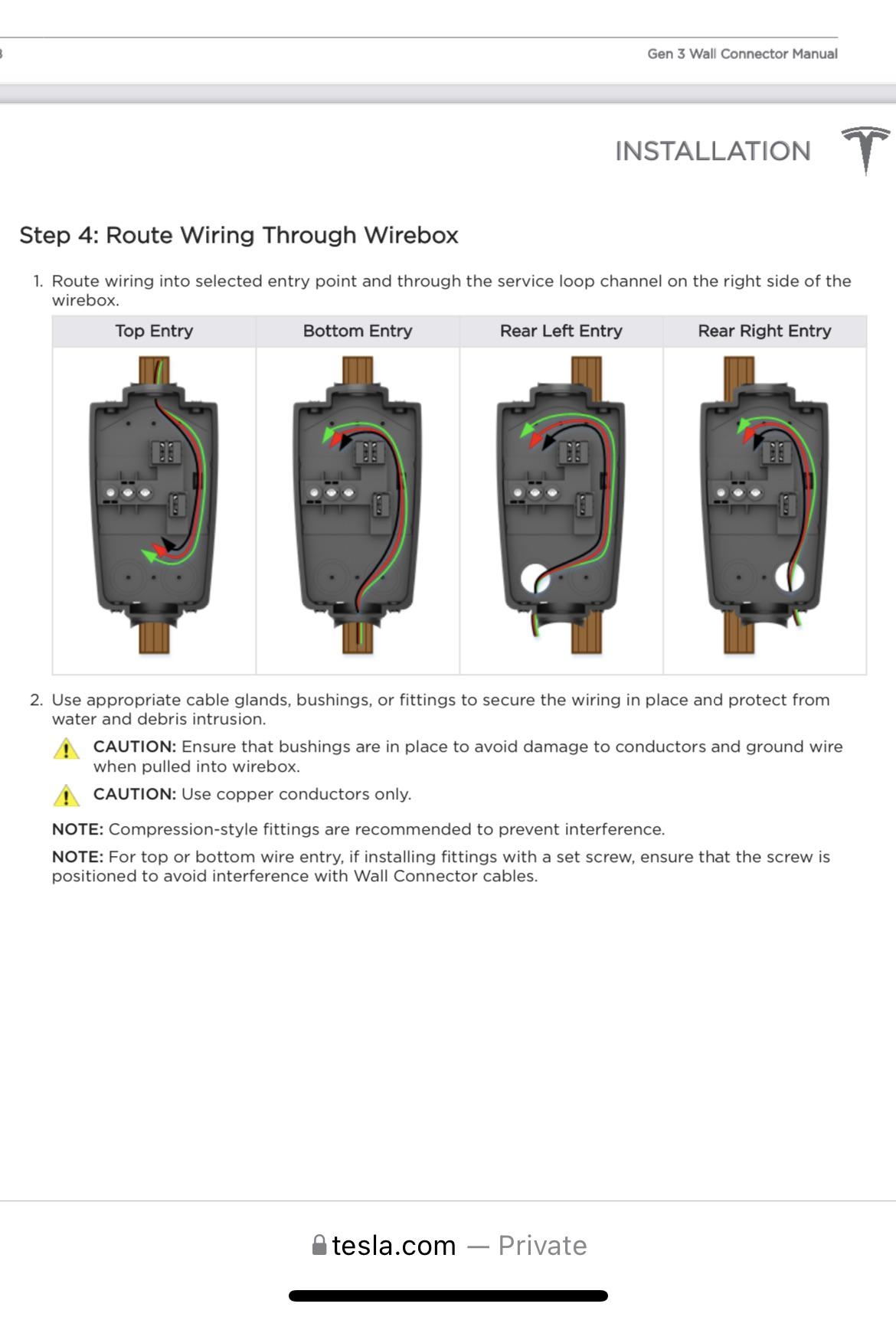 Gen 3 Wall Connector Manual

INSTALLATION

Step 4: Route Wiring Through Wirebox

1. Route wiring into selected entry point and through the service loop channel on the right side of the wirebox.

| Top Entry | Bottom Entry | Rear Left Entry | Rear Right Entry |
|---|---|---|---|
| | | | |

2. Use appropriate cable glands, bushings, or fittings to secure the wiring in place and protect from water and debris intrusion.

CAUTION: Ensure that bushings are in place to avoid damage to conductors and ground wire when pulled into wirebox.

CAUTION: Use copper conductors only.

NOTE: Compression-style fittings are recommended to prevent interference.

NOTE: For top or bottom wire entry, if installing fittings with a set screw, ensure that the screw is positioned to avoid interference with Wall Connector cables.

tesla.com — Private